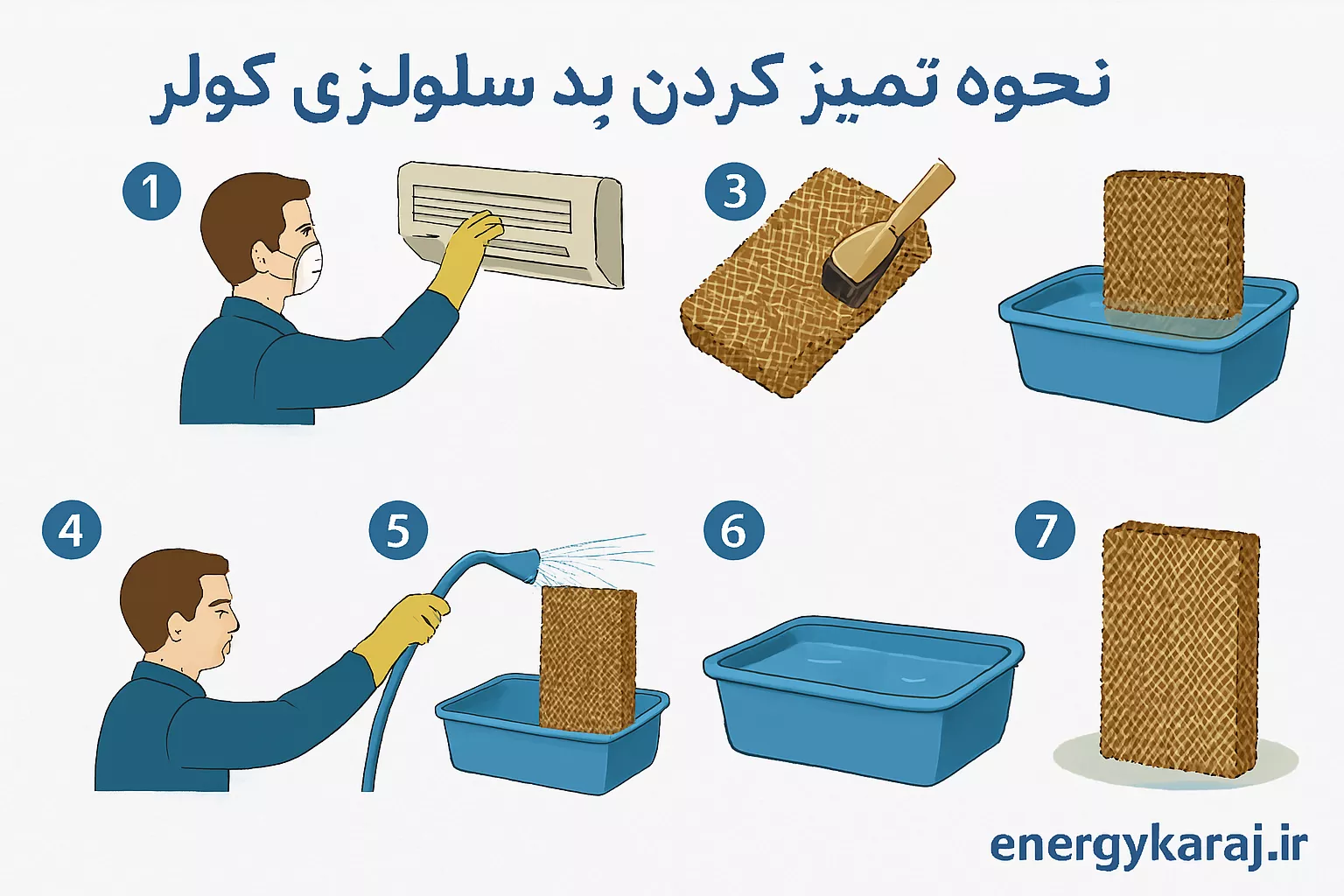 نحوه تمیز کردن پد سلولزی کولر

1

3

4

5

6

7

energykaraj.ir